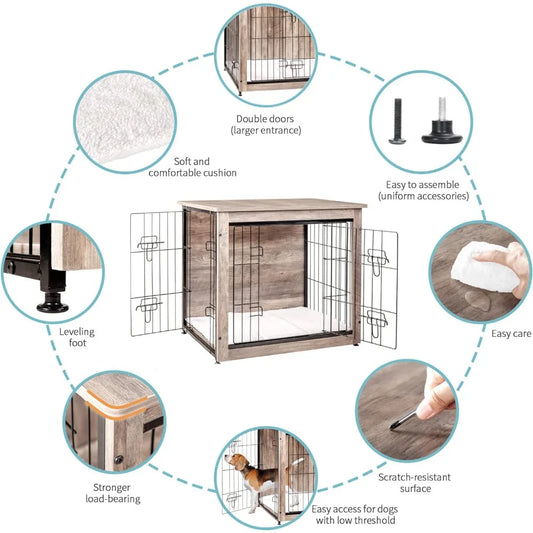 Double doors
(larger entrance)

Soft and
comfortable cushion

Easy to assemble
(uniform accessories)

Leveling
foot

Easy care

Stronger
load-bearing

Scratch-resistant
surface

Easy access for dogs
with low threshold